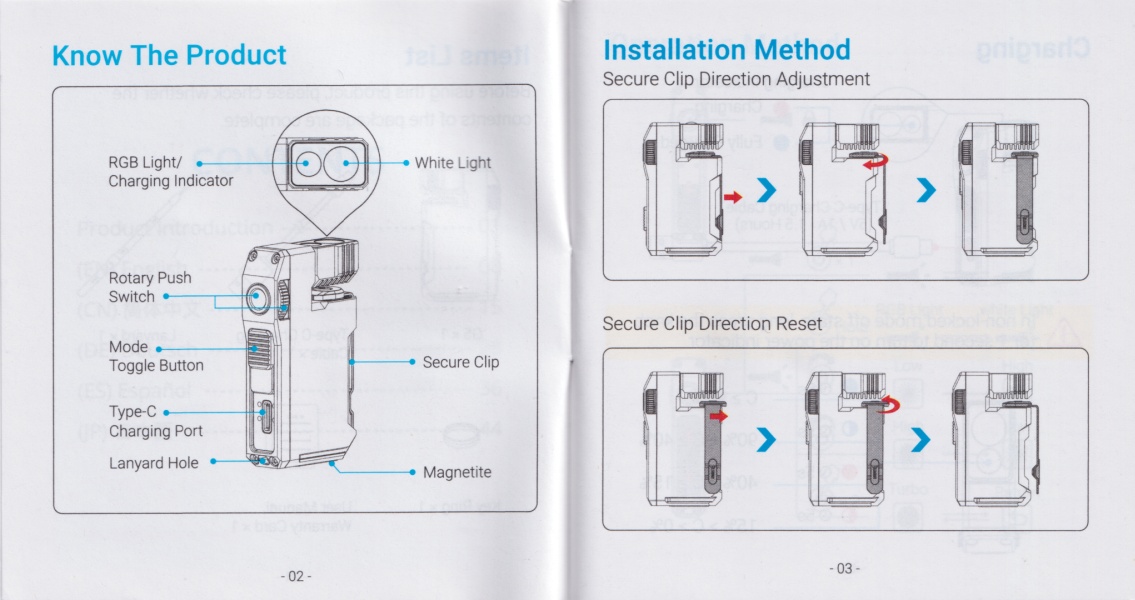 Know The Product

RGB Light/
Charging Indicator

White Light

Rotary Push
Switch

Mode
Toggle Button

Secure Clip

Type-C
Charging Port

Lanyard Hole

Magnetite

- 02 -

Installation Method

Secure Clip Direction Adjustment

Secure Clip Direction Reset

- 03 -